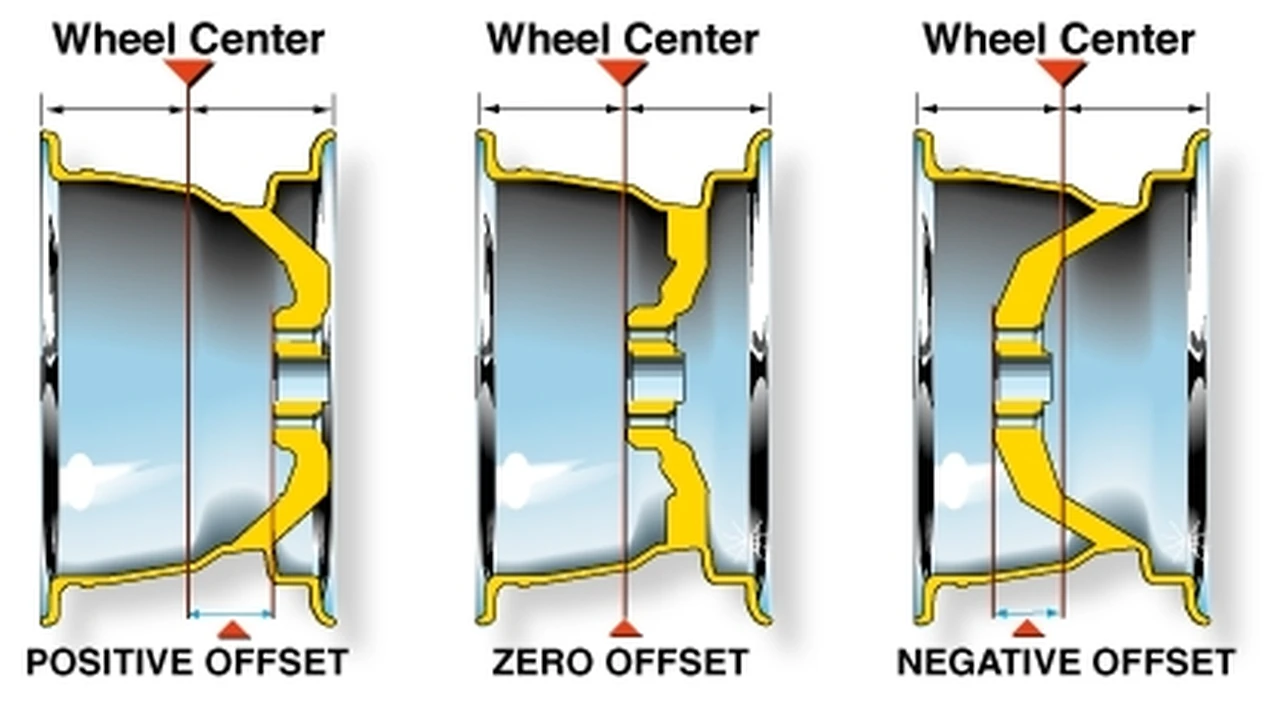 Wheel Center

POSITIVE OFFSET

Wheel Center

ZERO OFFSET

Wheel Center

NEGATIVE OFFSET